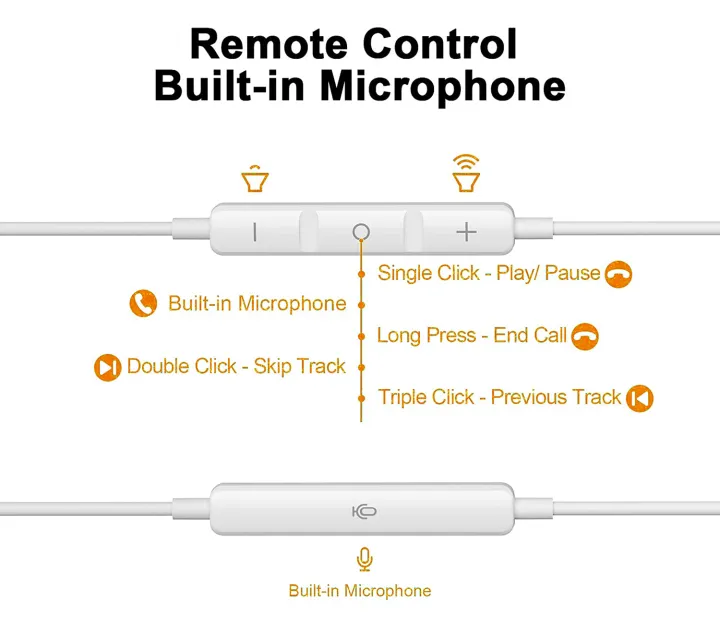 Remote Control
Built-in Microphone

Single Click - Play/ Pause

Built-in Microphone

Long Press - End Call

Double Click - Skip Track

Triple Click - Previous Track

Built-in Microphone